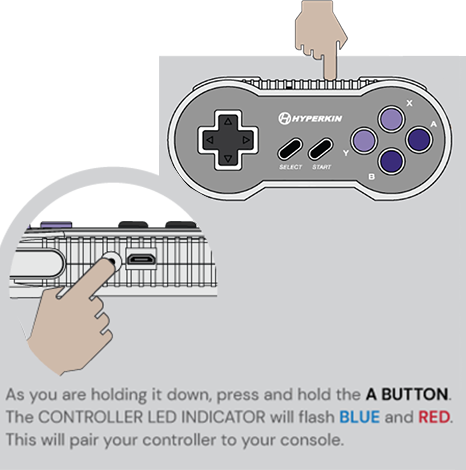 HYPERKIN

X

A

Y

B

SELECT

START

As you are holding it down, press and hold the A BUTTON. The CONTROLLER LED INDICATOR will flash BLUE and RED. This will pair your controller to your console.